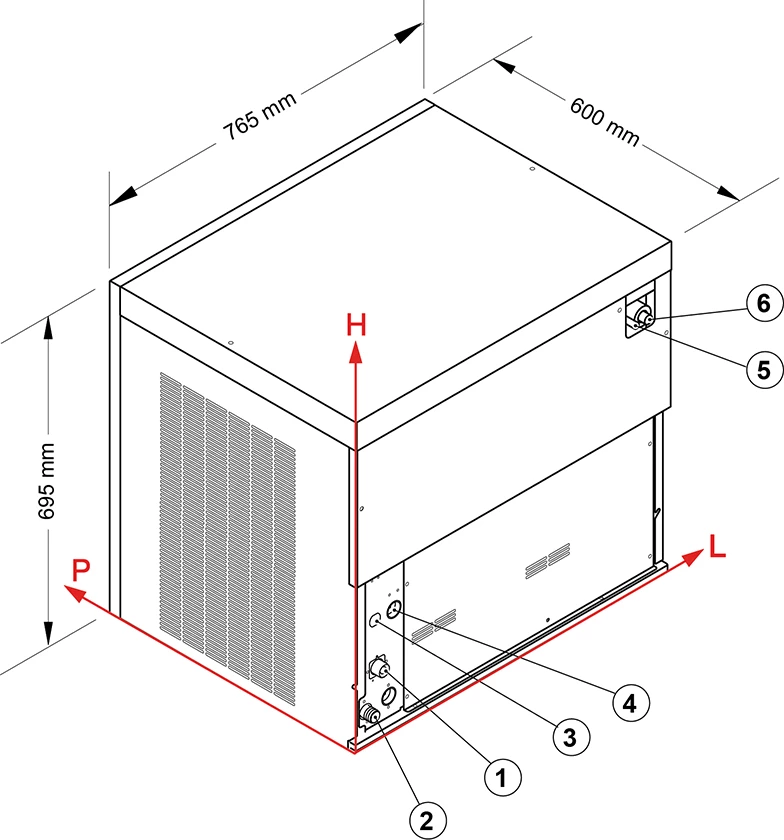 765 mm
600 mm
695 mm
H
P
L
6
5
4
3
1
2